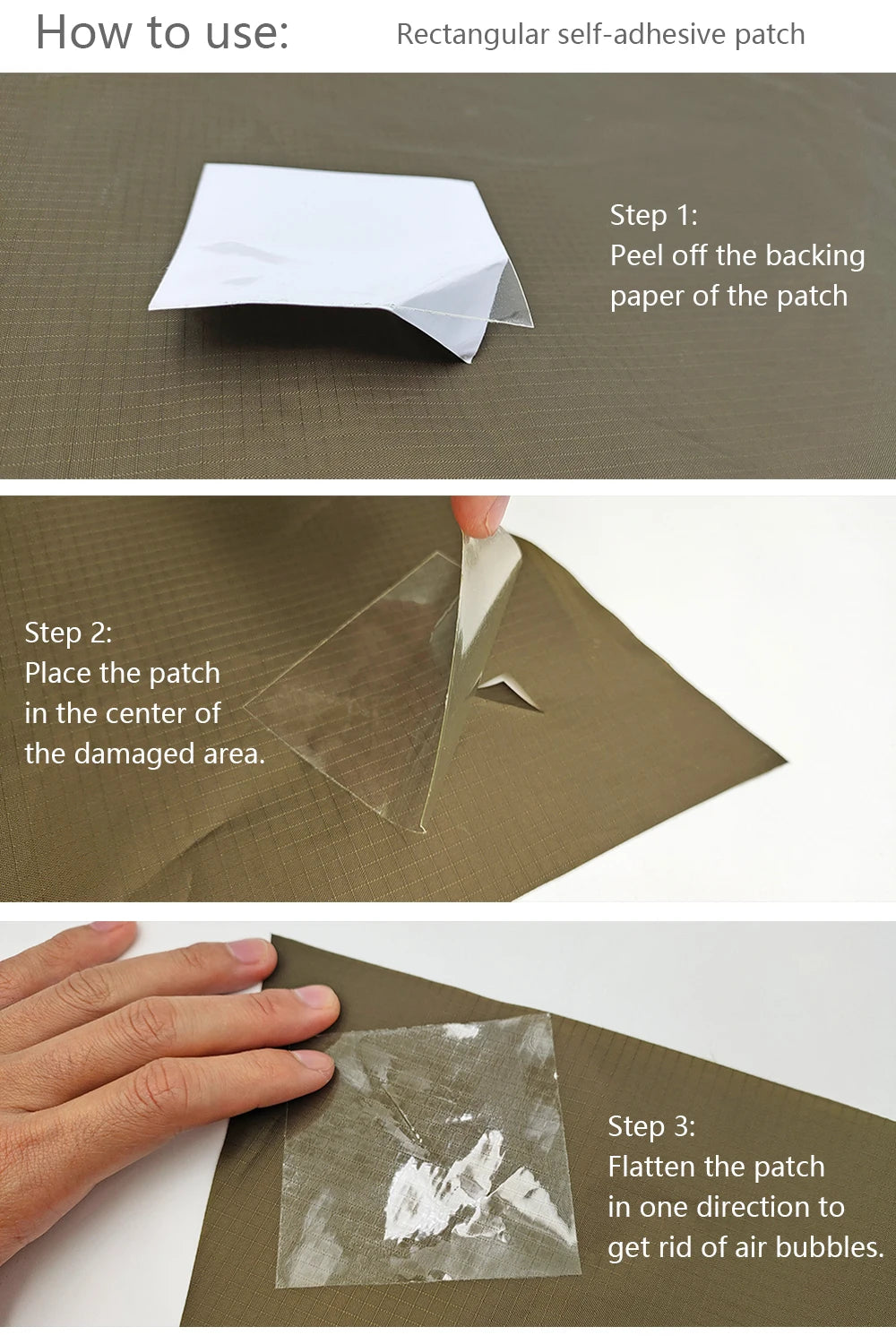 How to use: Rectangular self-adhesive patch

Step 1:
Peel off the backing paper of the patch

Step 2:
Place the patch in the center of the damaged area.

Step 3:
Flatten the patch in one direction to get rid of air bubbles.